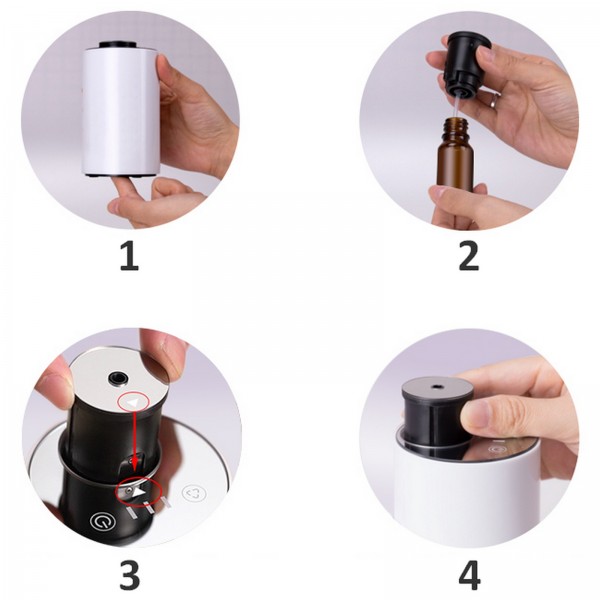 1

2

3

4